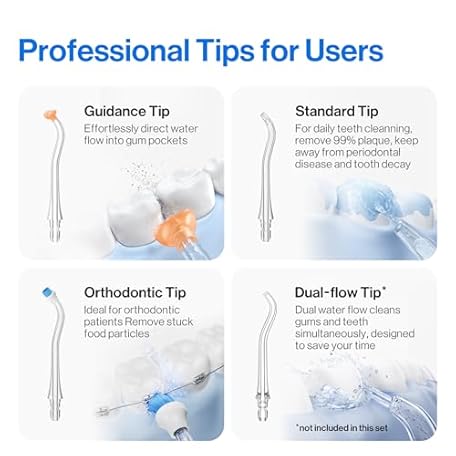 Professional Tips for Users

Guidance Tip
Effortlessly direct water flow into gum pockets

Standard Tip
For daily teeth cleanning, remove 99% plaque, keep away from periodontal disease and tooth decay

Orthodontic Tip
Ideal for orthodontic patients Remove stuck food particles

Dual-flow Tip*
Dual water flow cleans gums and teeth simultaneously, designed to save your time

*not included in this set