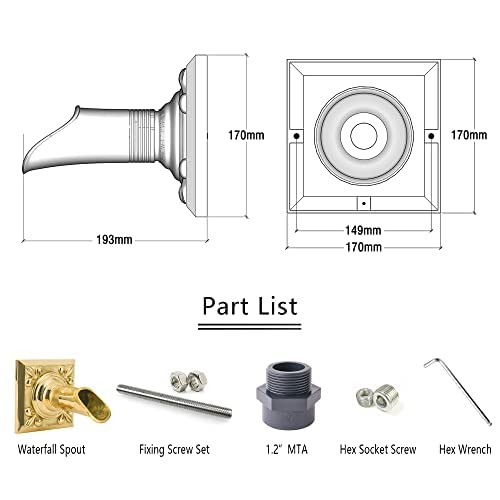 170mm

193mm

170mm

149mm

170mm

Part List

Waterfall Spout

Fixing Screw Set

1.2" MTA

Hex Socket Screw

Hex Wrench