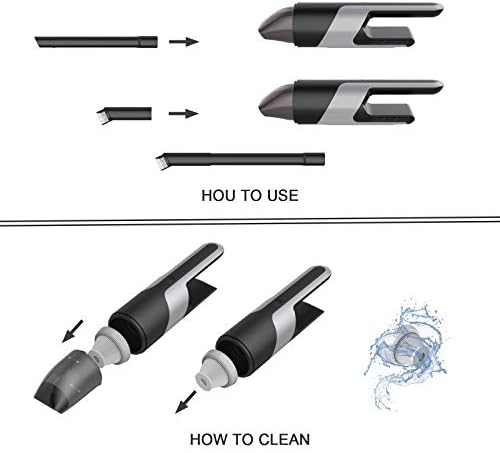 HOU TO USE

HOW TO CLEAN