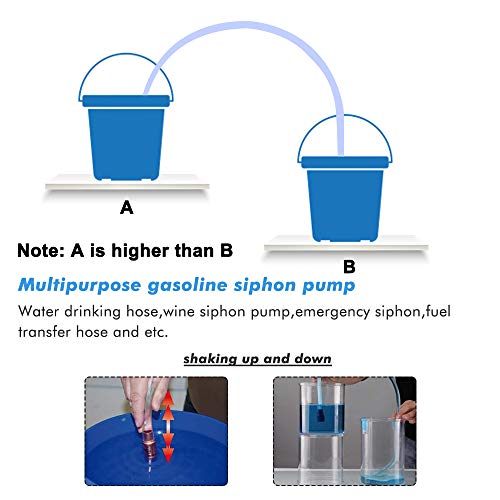 A

Note: A is higher than B

B

Multipurpose gasoline siphon pump

Water drinking hose,wine siphon pump,emergency siphon,fuel transfer hose and etc.

shaking up and down