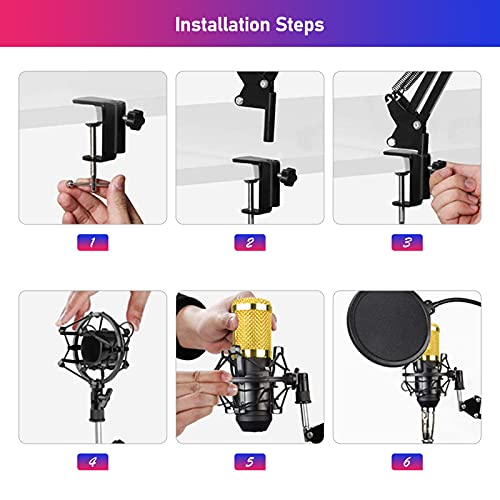 Installation Steps

1

2

3

4

5

6