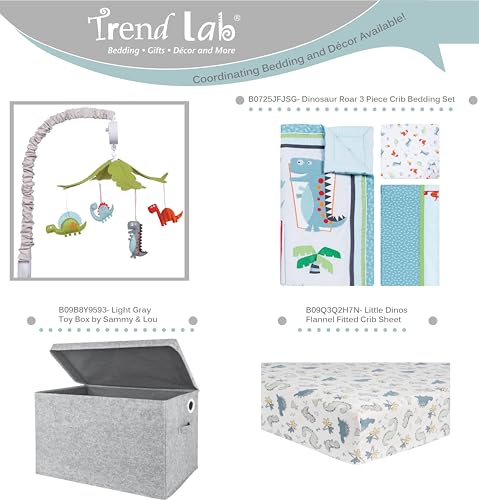 Trend Lab®
Bedding • Gifts • Décor and More

Coordinating Bedding and Décor Available!

B0725JFJSG- Dinosaur Roar 3 Piece Crib Bedding Set

B09B8Y9593- Light Gray Toy Box by Sammy & Lou

B09Q3Q2H7N- Little Dinos Flannel Fitted Crib Sheet