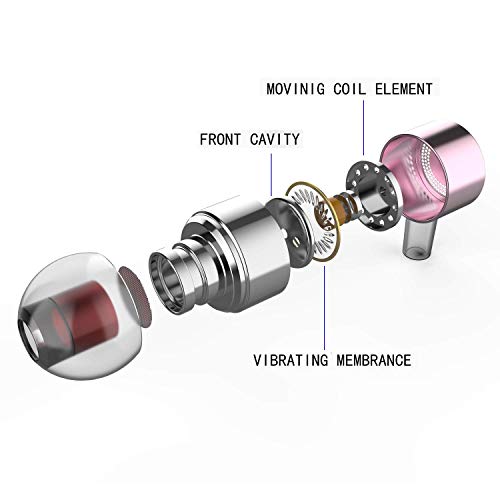 MOVINIG COIL ELEMENT

FRONT CAVITY

VIBRATING MEMBRANCE