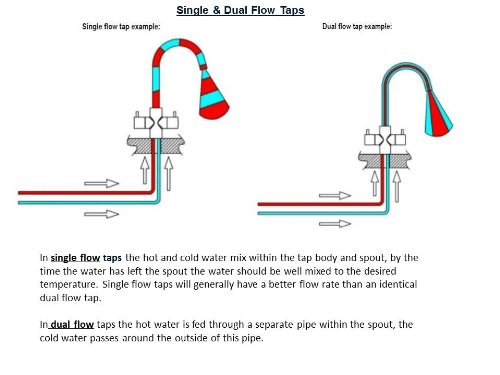 Single & Dual Flow Taps

Single flow tap example:

Dual flow tap example:

In single flow taps the hot and cold water mix within the tap body and spout, by the time the water has left the spout the water should be well mixed to the desired temperature. Single flow taps will generally have a better flow rate than an identical dual flow tap.

In dual flow taps the hot water is fed through a separate pipe within the spout, the cold water passes around the outside of this pipe.