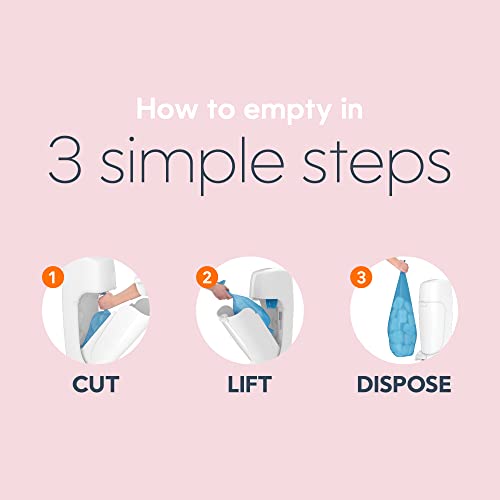 How to empty in
3 simple steps

1
CUT

2
LIFT

3
DISPOSE