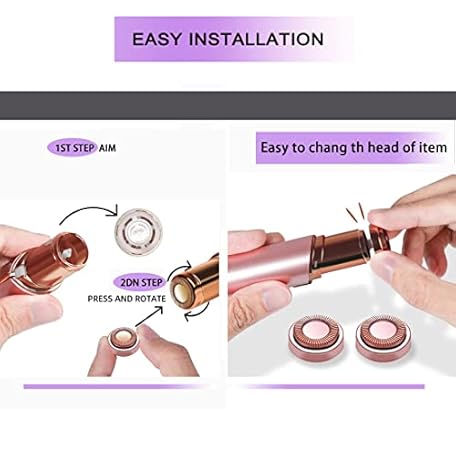 EASY INSTALLATION

1ST STEP AIM

2DN STEP
PRESS AND ROTATE

Easy to chang th head of item