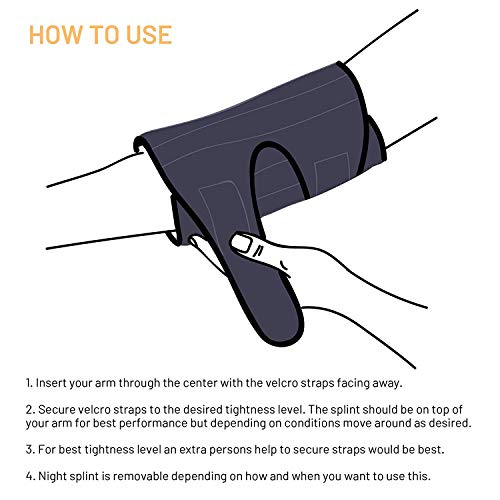 HOW TO USE

1. Insert your arm through the center with the velcro straps facing away.

2. Secure velcro straps to the desired tightness level. The splint should be on top of your arm for best performance but depending on conditions move around as desired.

3. For best tightness level an extra persons help to secure straps would be best.

4. Night splint is removable depending on how and when you want to use this.