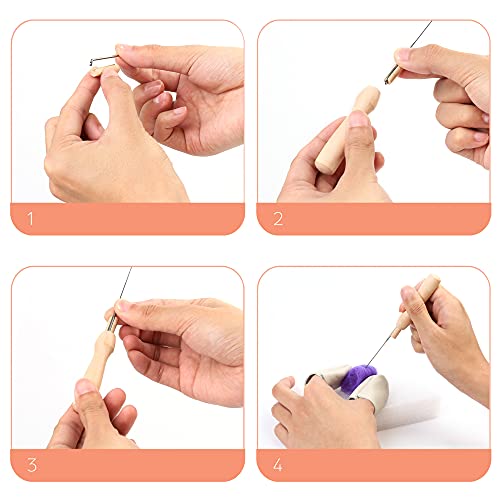 1

2

3

4