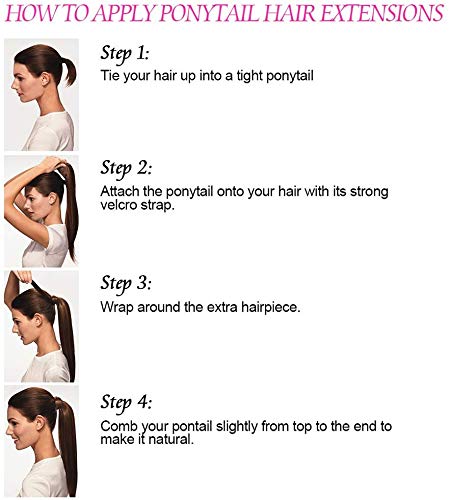 HOW TO APPLY PONYTAIL HAIR EXTENSIONS

Step 1:
Tie your hair up into a tight ponytail

Step 2:
Attach the ponytail onto your hair with its strong velcro strap.

Step 3:
Wrap around the extra hairpiece.

Step 4:
Comb your pontail slightly from top to the end to make it natural.