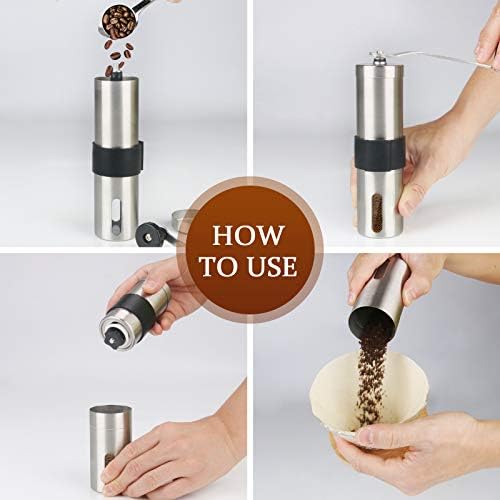 HOW TO USE