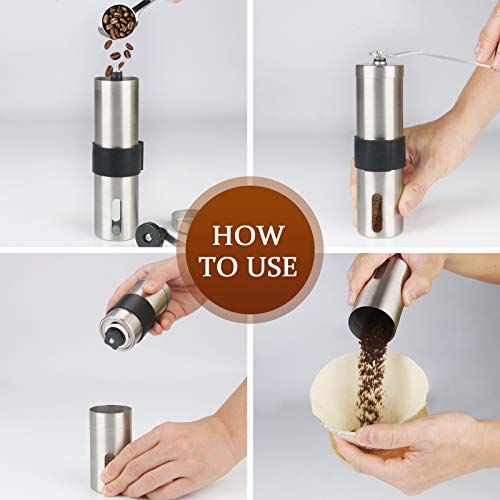 HOW TO USE