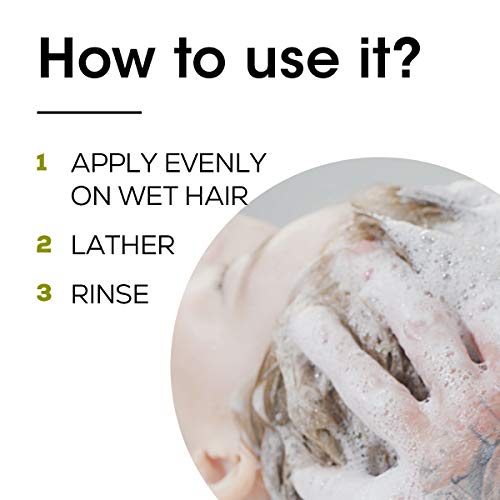 How to use it?

1 APPLY EVENLY ON WET HAIR

2 LATHER

3 RINSE