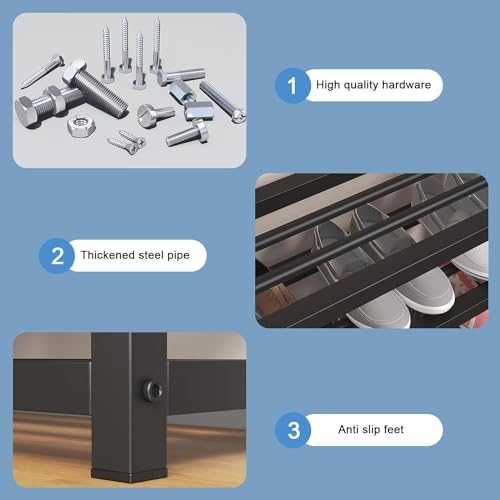 1 High quality hardware

2 Thickened steel pipe

3 Anti slip feet