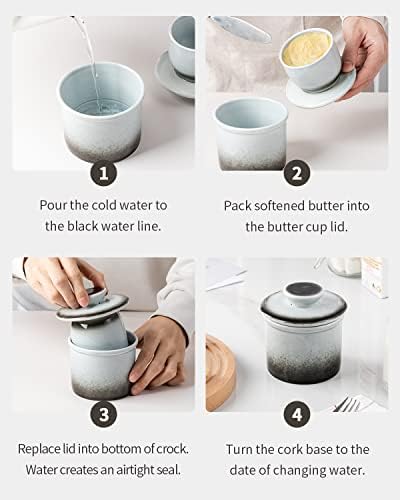 1

Pour the cold water to the black water line.

2

Pack softened butter into the butter cup lid.

3

Replace lid into bottom of crock. Water creates an airtight seal.

4

Turn the cork base to the date of changing water.