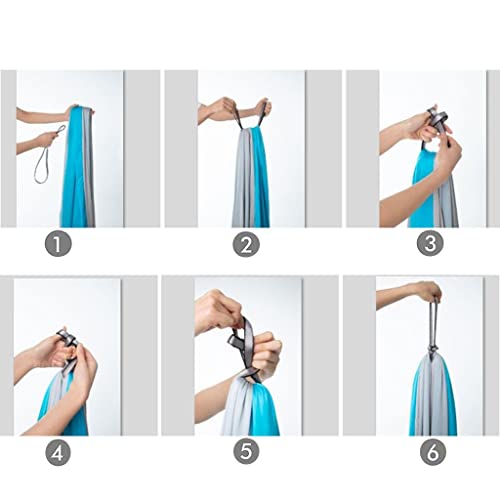 1
2
3
4
5
6