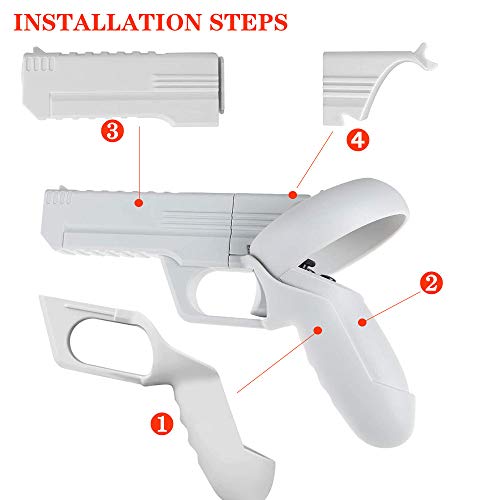 INSTALLATION STEPS

3

4

2

1