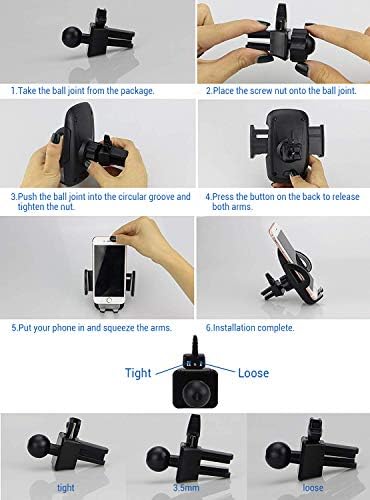 1.Take the ball joint from the package.

2.Place the screw nut onto the ball joint.

3.Push the ball joint into the circular groove and tighten the nut.

4.Press the button on the back to release both arms.

5.Put your phone in and squeeze the arms.

6.Installation complete.

Tight

Loose

tight

3.5mm

loose