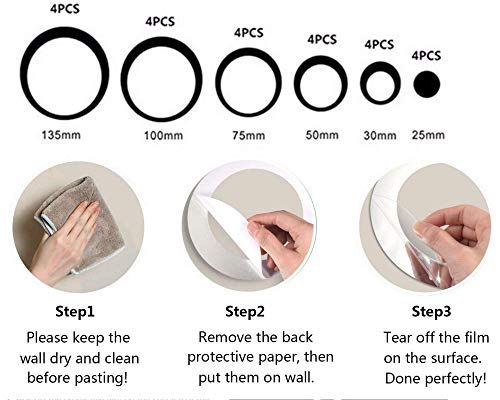 4PCS
135mm

4PCS
100mm

4PCS
75mm

4PCS
50mm

4PCS
30mm

4PCS
25mm

Step1
Please keep the wall dry and clean before pasting!

Step2
Remove the back protective paper, then put them on wall.

Step3
Tear off the film on the surface. Done perfectly!