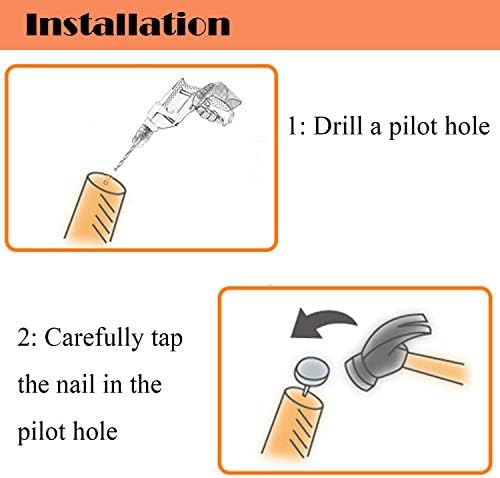 Installation

1: Drill a pilot hole

2: Carefully tap the nail in the pilot hole