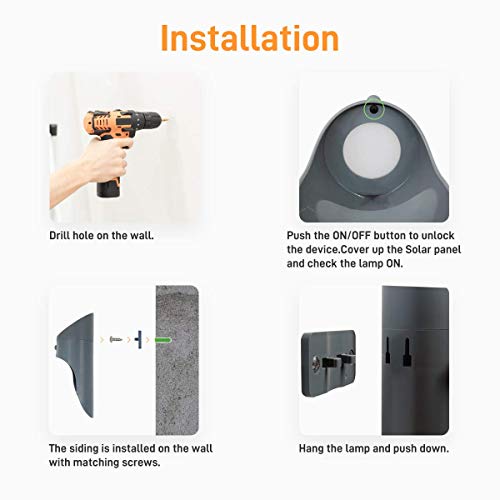 Installation

Drill hole on the wall.

Push the ON/OFF button to unlock the device.Cover up the Solar panel and check the lamp ON.

The siding is installed on the wall with matching screws.

Hang the lamp and push down.