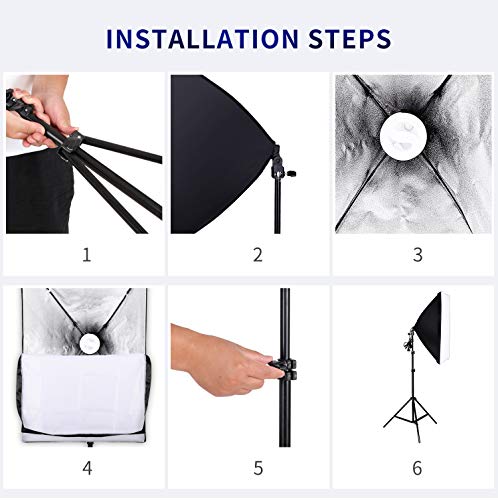 INSTALLATION STEPS

1

2

3

4

5

6