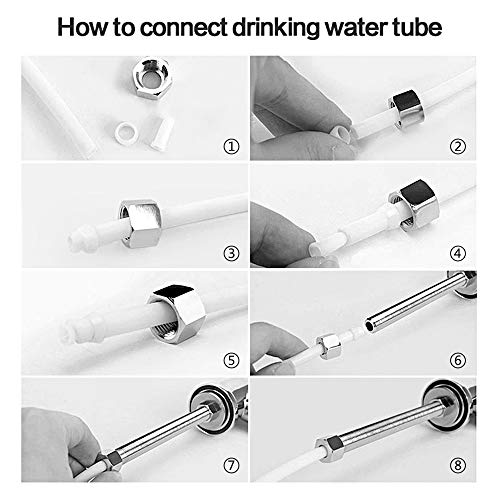 How to connect drinking water tube

①

②

③

④

⑤

⑥

⑦

⑧