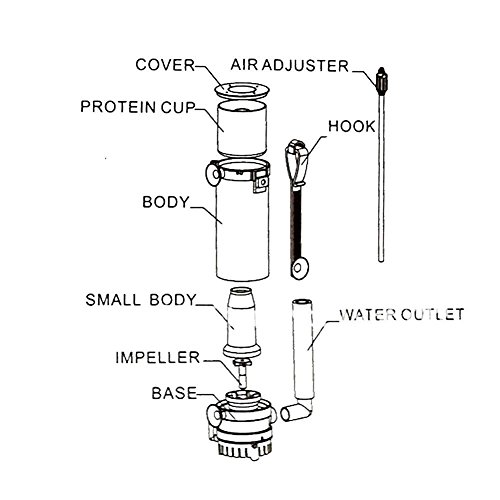 COVER
AIR ADJUSTER
PROTEIN CUP
HOOK
BODY
SMALL BODY
WATER OUTLET
IMPELLER
BASE