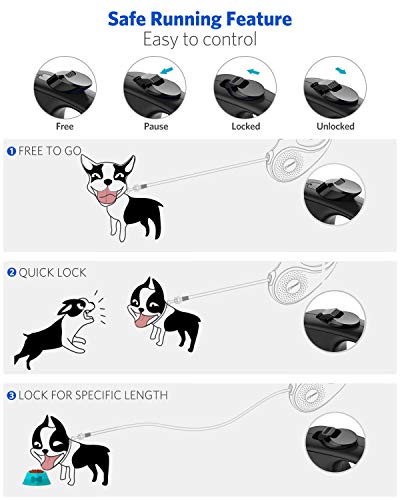 Safe Running Feature
Easy to control

Free

Pause

Locked

Unlocked

❶ FREE TO GO

❷ QUICK LOCK

❸ LOCK FOR SPECIFIC LENGTH