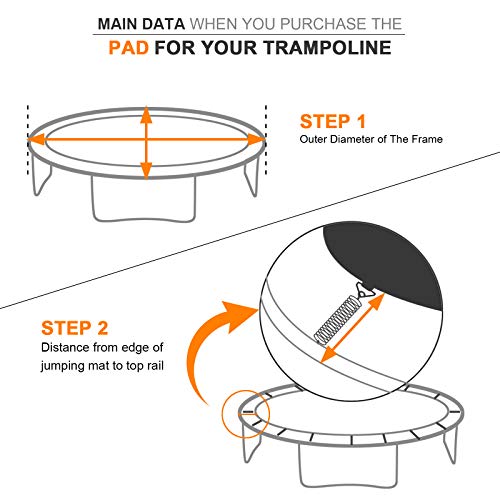 MAIN DATA WHEN YOU PURCHASE THE
PAD FOR YOUR TRAMPOLINE

STEP 1
Outer Diameter of The Frame

STEP 2
Distance from edge of jumping mat to top rail