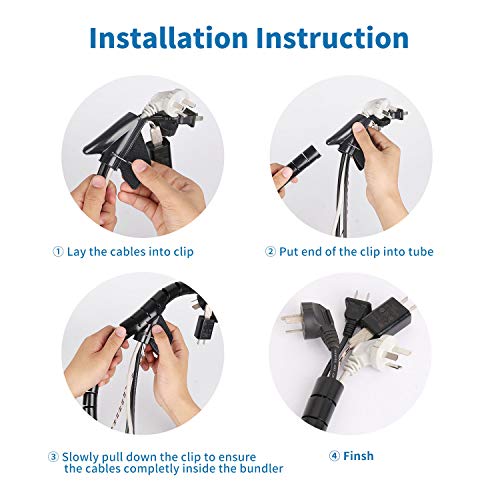 Installation Instruction

① Lay the cables into clip

② Put end of the clip into tube

③ Slowly pull down the clip to ensure the cables completly inside the bundler

④ Finsh