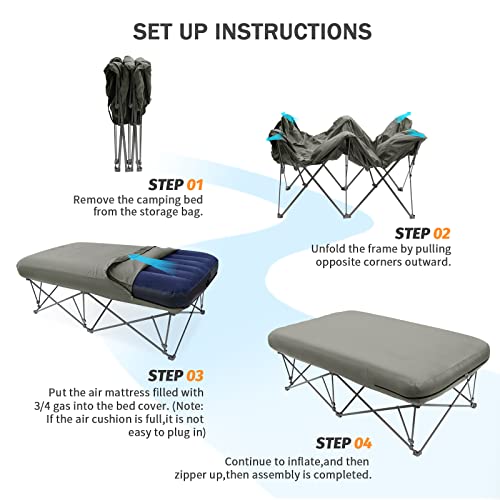 SET UP INSTRUCTIONS

STEP 01
Remove the camping bed from the storage bag.

STEP 02
Unfold the frame by pulling opposite corners outward.

STEP 03
Put the air mattress filled with 3/4 gas into the bed cover. (Note: If the air cushion is full,it is not easy to plug in)

STEP 04
Continue to inflate,and then zipper up,then assembly is completed.