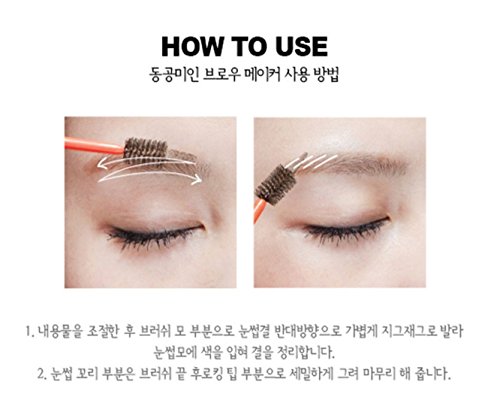 HOW TO USE
동공미인 브로우 메이커 사용 방법

1. 내용물을 조절한 후 브러쉬 모 부분으로 눈썹결 반대방향으로 가볍게 지그재그로 발라 눈썹모에 색을 입혀 결을 정리합니다.
2. 눈썹 꼬리 부분은 브러쉬 끝 후로킹 팁 부분으로 세밀하게 그려 마무리 해 줍니다.