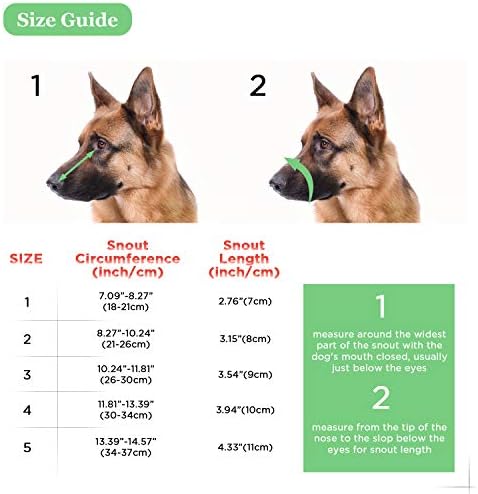 Size Guide

1

2

| SIZE | Snout Circumference (inch/cm) | Snout Length (inch/cm) |
|---|---|---|
| 1 | 7.09"-8.27" (18-21cm) | 2.76"(7cm) |
| 2 | 8.27"-10.24" (21-26cm) | 3.15"(8cm) |
| 3 | 10.24"-11.81" (26-30cm) | 3.54"(9cm) |
| 4 | 11.81"-13.39" (30-34cm) | 3.94"(10cm) |
| 5 | 13.39"-14.57" (34-37cm) | 4.33"(11cm) |

1
measure around the widest part of the snout with the dog's mouth closed, usually just below the eyes

2
measure from the tip of the nose to the slop below the eyes for snout length