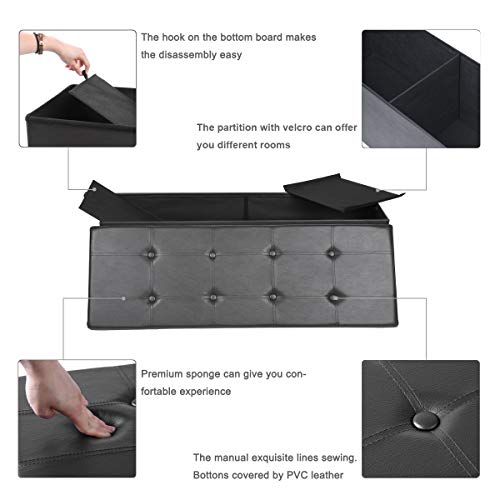 The hook on the bottom board makes the disassembly easy

The partition with velcro can offer you different rooms

Premium sponge can give you confortable experience

The manual exquisite lines sewing. Bottons covered by PVC leather