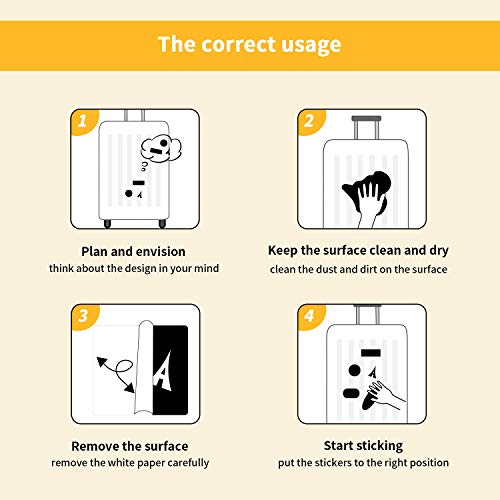 The correct usage

1

Plan and envision
think about the design in your mind

2

Keep the surface clean and dry
clean the dust and dirt on the surface

3

Remove the surface
remove the white paper carefully

4

Start sticking
put the stickers to the right position