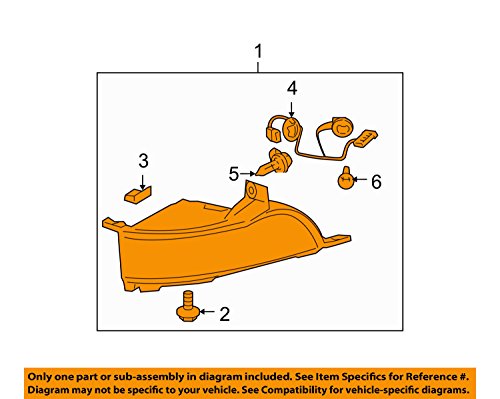 1

4

3

5

6

2

Only one part or sub-assembly in diagram included. See Item Specifics for Reference #.
Diagram may not be specific to your vehicle. See Compatibility for vehicle-specific diagrams.