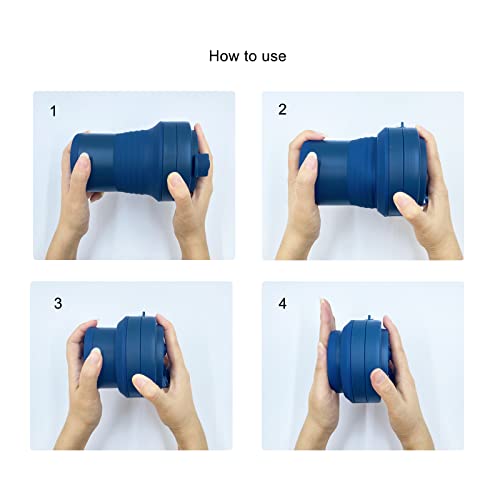 How to use

1

2

3

4