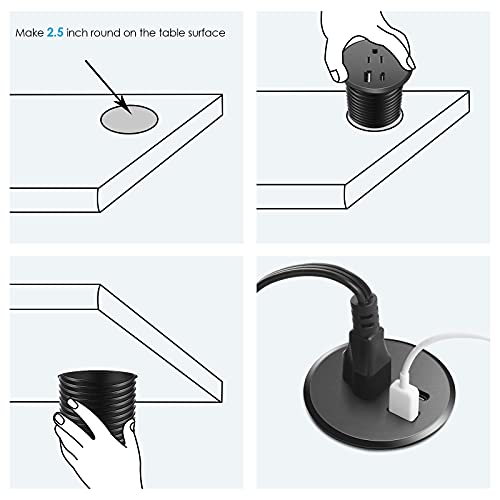 Make 2.5 inch round on the table surface