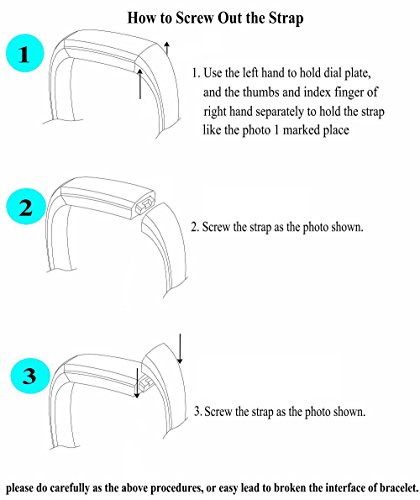 How to Screw Out the Strap

1

1. Use the left hand to hold dial plate, and the thumbs and index finger of right hand separately to hold the strap like the photo 1 marked place

2

2. Screw the strap as the photo shown.

3

3. Screw the strap as the photo shown.

please do carefully as the above procedures, or easy lead to broken the interface of bracelet.