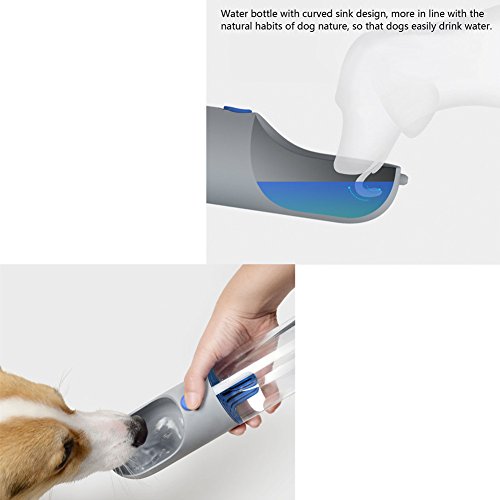 Water bottle with curved sink design, more in line with the natural habits of dog nature, so that dogs easily drink water.