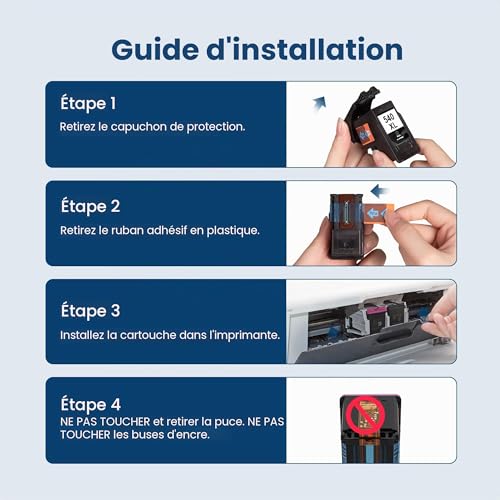 Guide d'installation

Étape 1
Retirez le capuchon de protection.

540 XL

Étape 2
Retirez le ruban adhésif en plastique.

Étape 3
Installez la cartouche dans l'imprimante.

Étape 4
NE PAS TOUCHER et retirer la puce. NE PAS TOUCHER les buses d'encre.