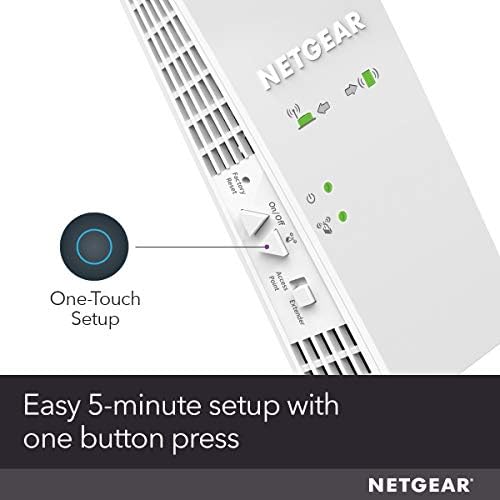 NETGEAR

Factory Reset

On/Off

Access Point

Extender

One-Touch Setup

Easy 5-minute setup with one button press

NETGEAR®