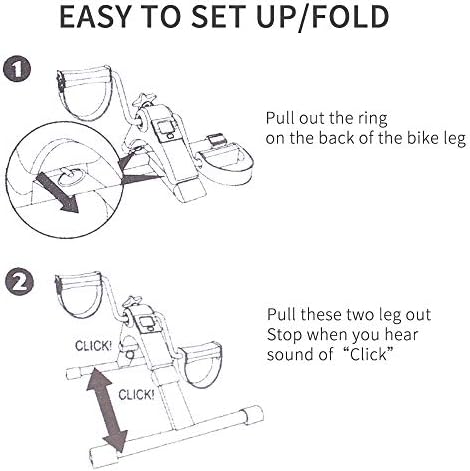 EASY TO SET UP/FOLD

1

Pull out the ring
on the back of the bike leg

2

CLICK!

CLICK!

Pull these two leg out
Stop when you hear
sound of “Click”