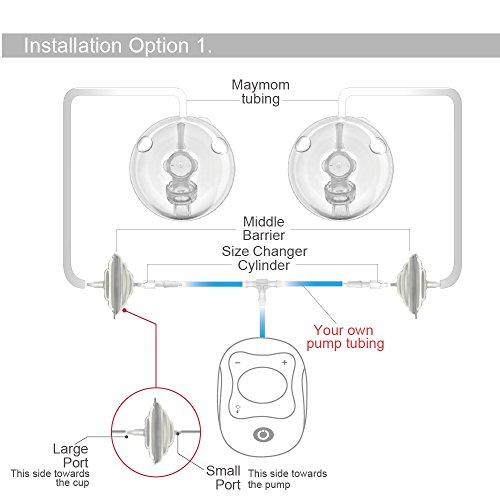 Installation Option 1.

Maymom tubing

Middle Barrier

Size Changer Cylinder

Your own pump tubing

−

+

Large Port
This side towards the cup

Small Port
This side towards the pump