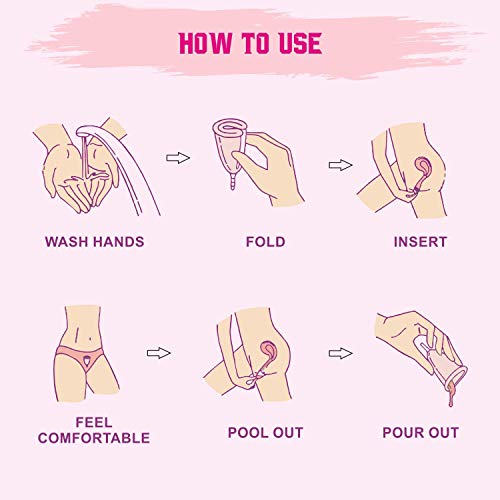 HOW TO USE

WASH HANDS

FOLD

INSERT

FEEL COMFORTABLE

POOL OUT

POUR OUT