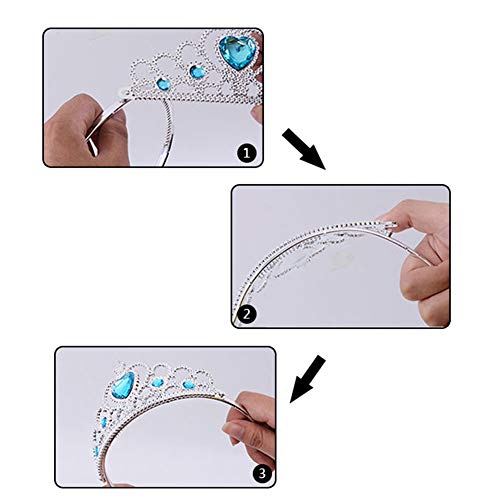 1

2

3