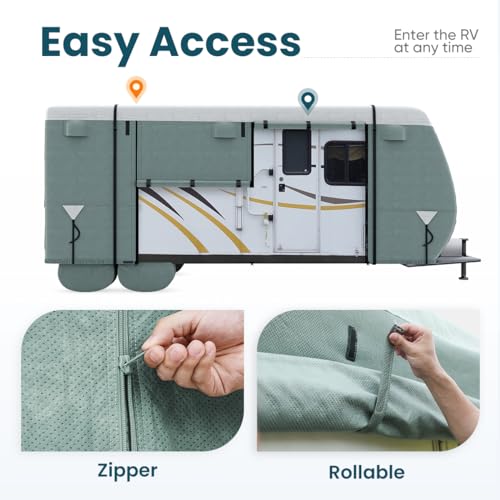 Easy Access

Enter the RV at any time

Zipper

Rollable