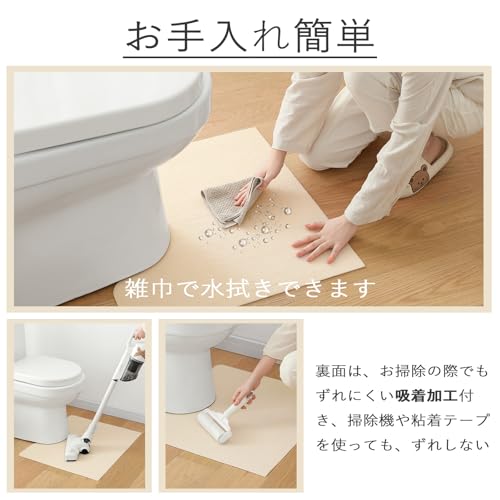 お手入れ簡単

雑巾で水拭きできます

裏面は、お掃除の際でもずれにくい吸着加工付き、掃除機や粘着テープを使っても、ずれしない