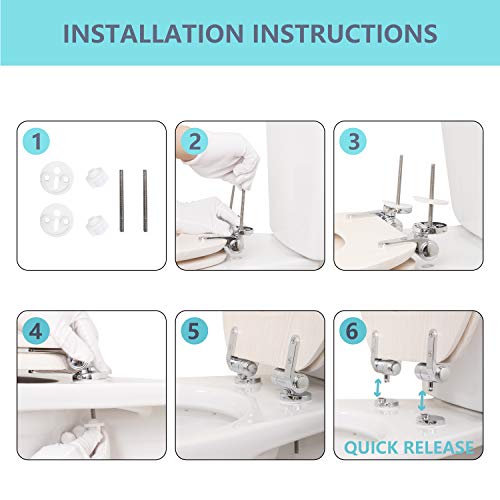 INSTALLATION INSTRUCTIONS

1

2

3

4

5

6

QUICK RELEASE