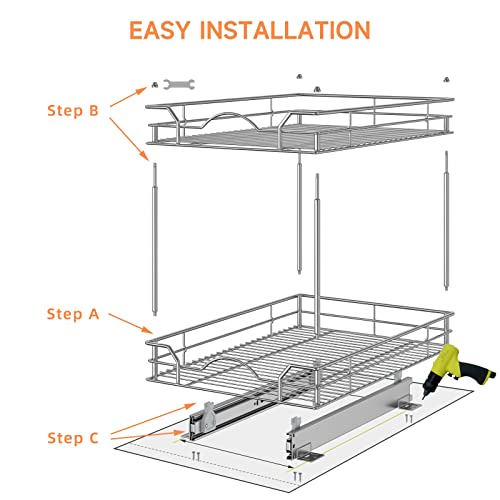 EASY INSTALLATION

Step B

Step A

Step C